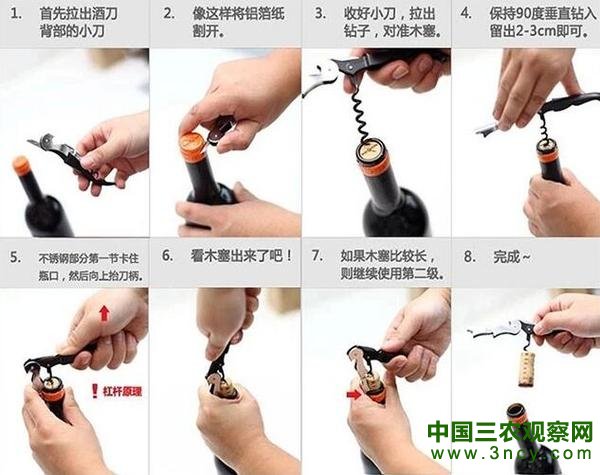 1. 首先拉出酒刀背部的小刀

2. 像这样将铝箔纸割开。

3. 收好小刀，拉出钻子，对准木塞。

4. 保持90度垂直钻入留出2-3cm即可。

5. 不锈钢部分第一节卡住瓶口，然后向上抬刀柄。

！杠杆原理

6. 看木塞出来了吧！

7. 如果木塞比较长，则继续使用第二级。

8. 完成~

中国三农观察网
www.3ncy.com